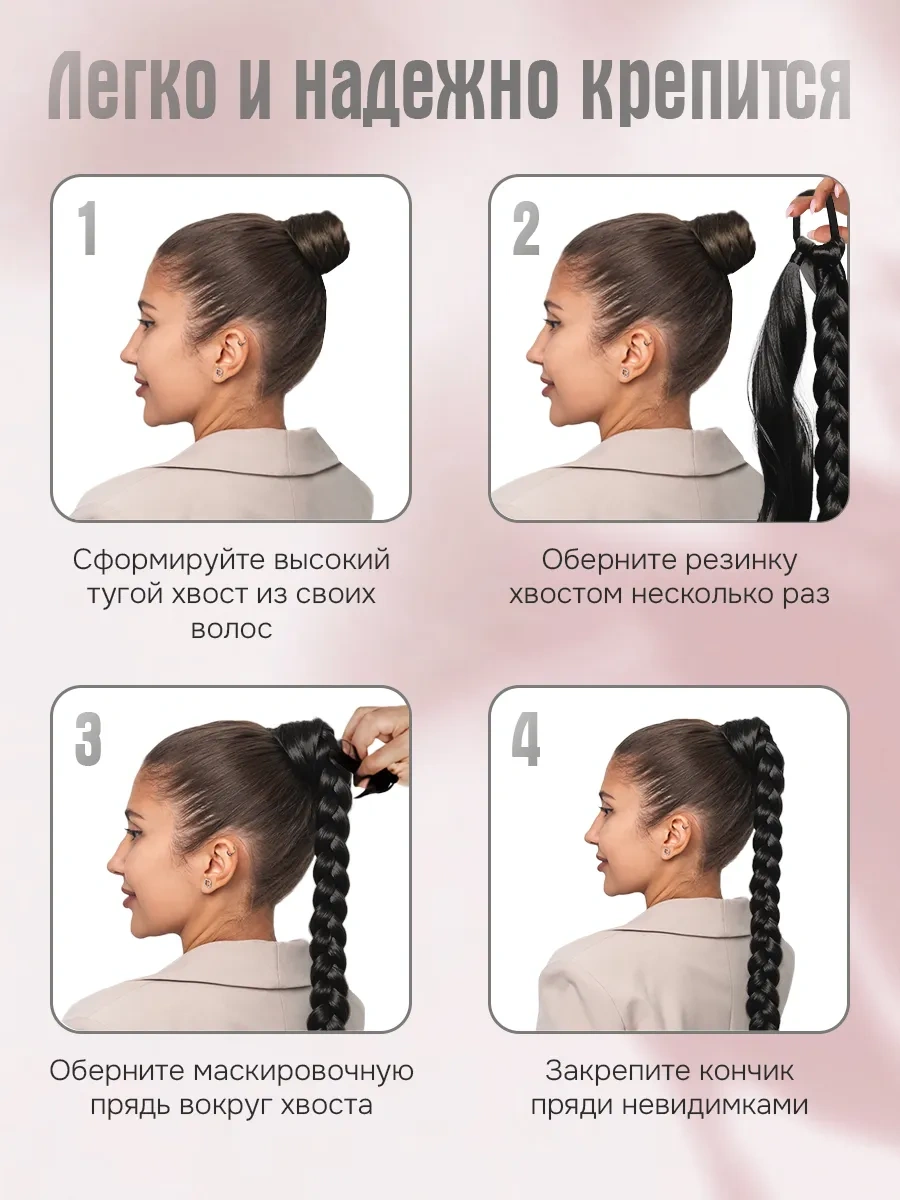 Легко и надежно крепится

1

Сформируйте высокий тугой хвост из своих волос

2

Оберните резинку хвостом несколько раз

3

Оберните маскировочную прядь вокруг хвоста

4

Закрепите кончик пряди невидимками