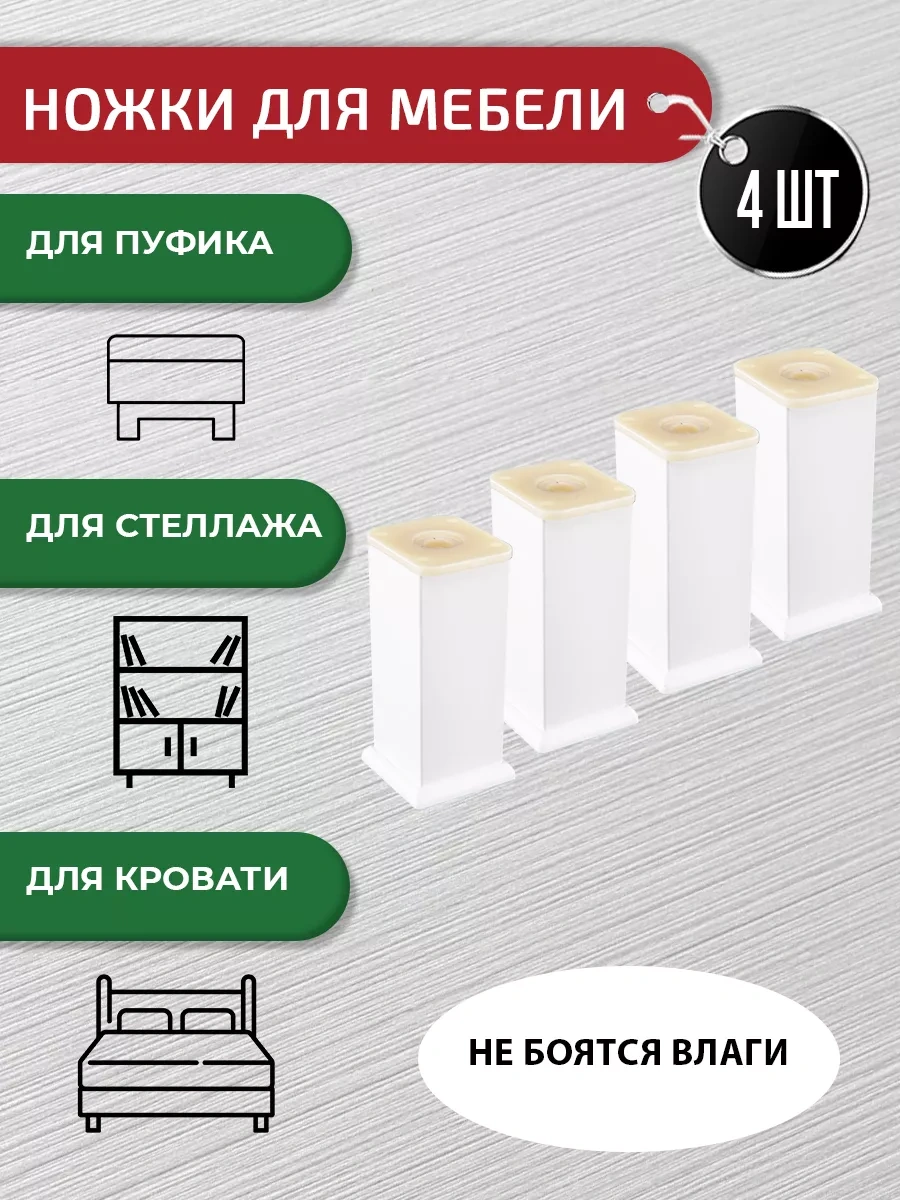 НОЖКИ ДЛЯ МЕБЕЛИ

4 ШТ

ДЛЯ ПУФИКА

ДЛЯ СТЕЛЛАЖА

ДЛЯ КРОВАТИ

НЕ БОЯТСЯ ВЛАГИ