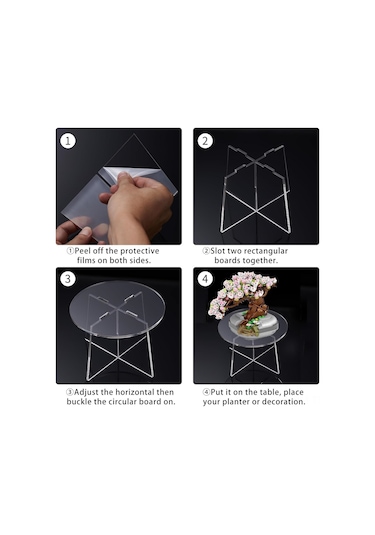 1

①Peel off the protective films on both sides.

2

②Slot two rectangular boards together.

3

③Adjust the horizontal then buckle the circular board on.

4

④Put it on the table, place your planter or decoration.