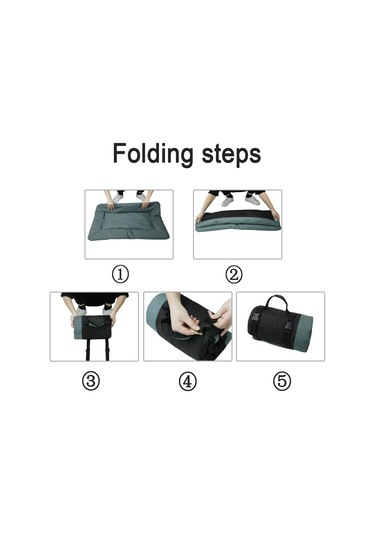 Folding steps

①

②

③

④

⑤