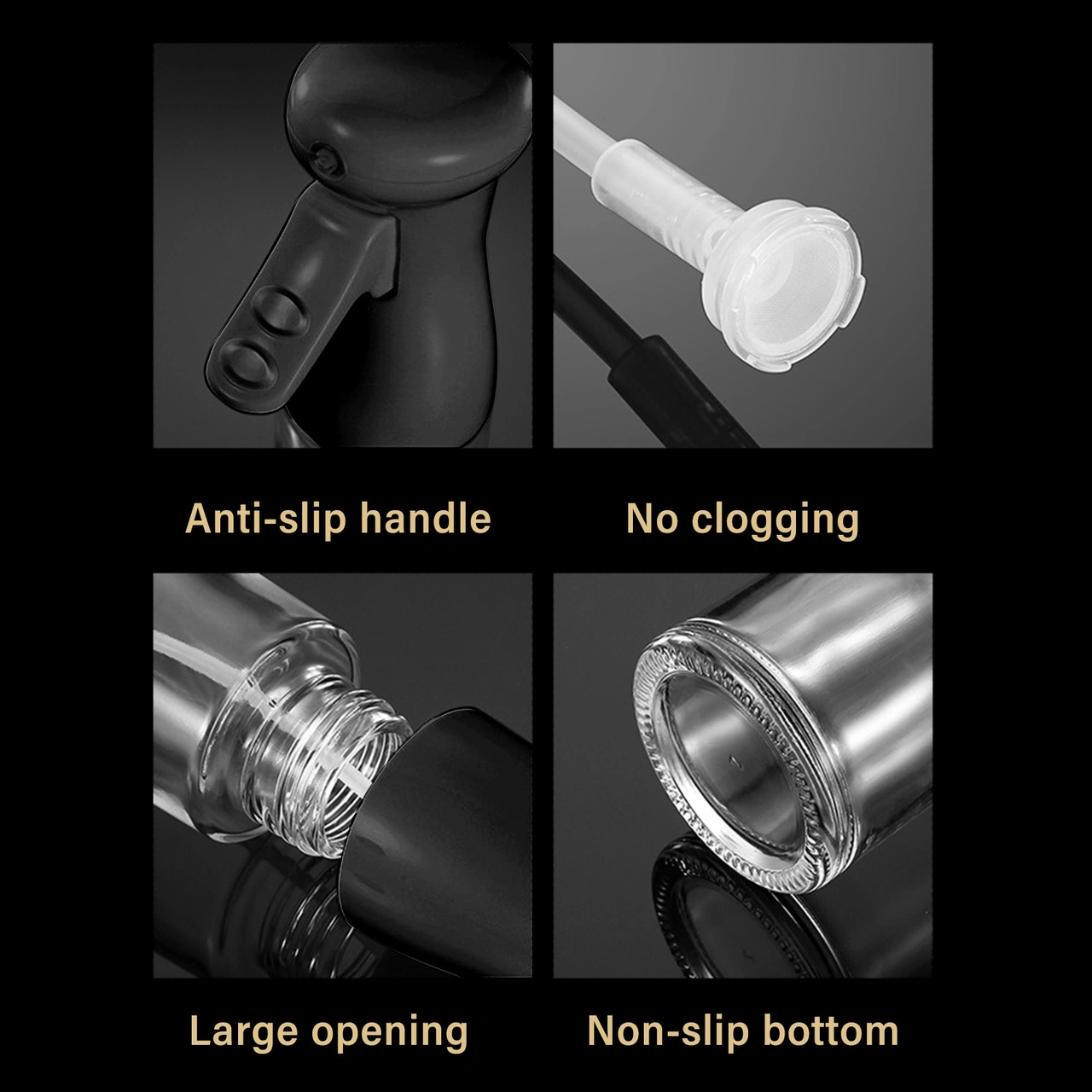 Anti-slip handle

No clogging

Large opening

Non-slip bottom