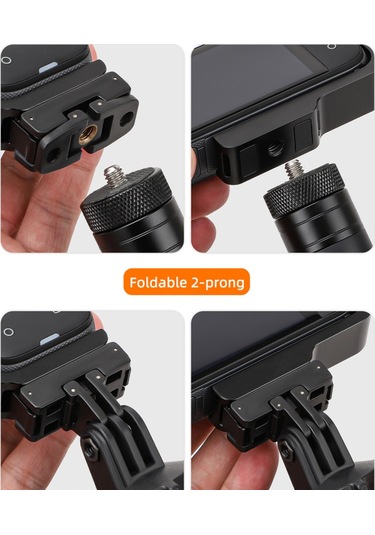 Foldable 2-prong