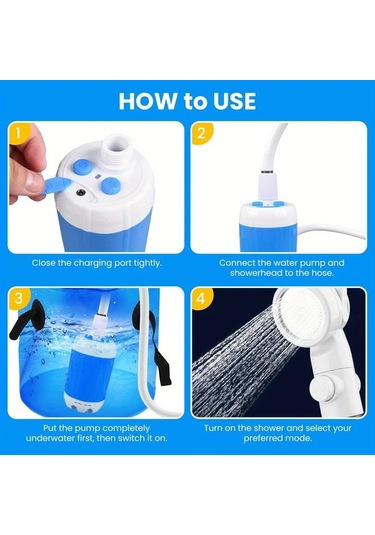 HOW to USE

1

Close the charging port tightly.

2

Connect the water pump and showerhead to the hose.

3

Put the pump completely underwater first, then switch it on.

4

Turn on the shower and select your preferred mode.