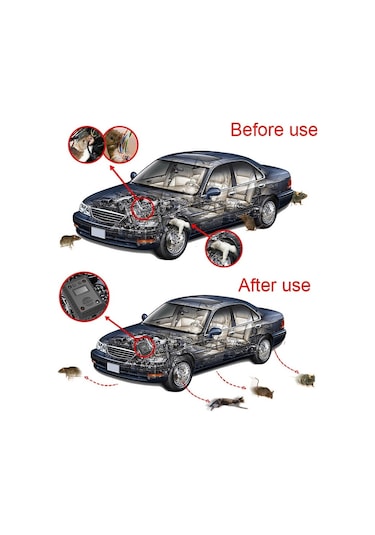 Before use

After use