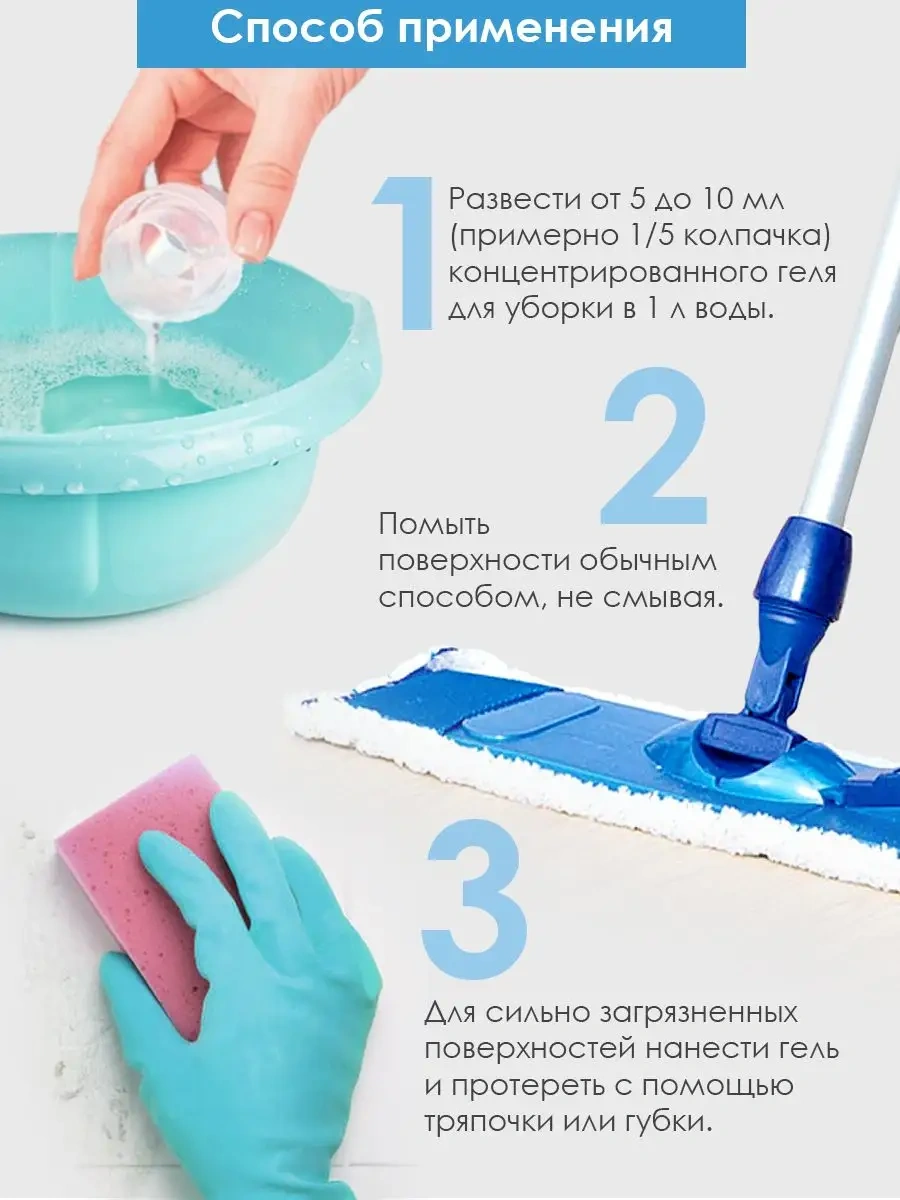 Способ применения

1

Развести от 5 до 10 мл (примерно 1/5 колпачка) концентрированного геля для уборки в 1 л воды.

2

Помыть поверхности обычным способом, не смывая.

3

Для сильно загрязненных поверхностей нанести гель и протереть с помощью тряпочки или губки.