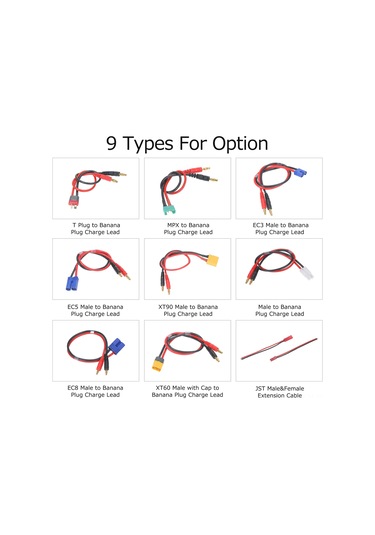 9 Types For Option

T Plug to Banana Plug Charge Lead

MPX to Banana Plug Charge Lead

EC3 Male to Banana Plug Charge Lead

EC5 Male to Banana Plug Charge Lead

XT90 Male to Banana Plug Charge Lead

Male to Banana Plug Charge Lead

EC8 Male to Banana Plug Charge Lead

XT60 Male with Cap to Banana Plug Charge Lead

JST Male&Female Extension Cable