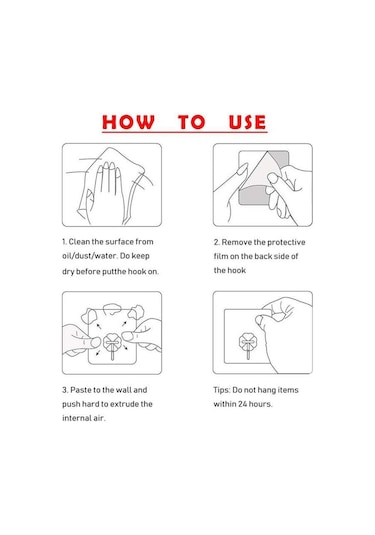 HOW TO USE

1. Clean the surface from oil/dust/water. Do keep dry before putthe hook on.

2. Remove the protective film on the back side of the hook

3. Paste to the wall and push hard to extrude the internal air.

Tips: Do not hang items within 24 hours.