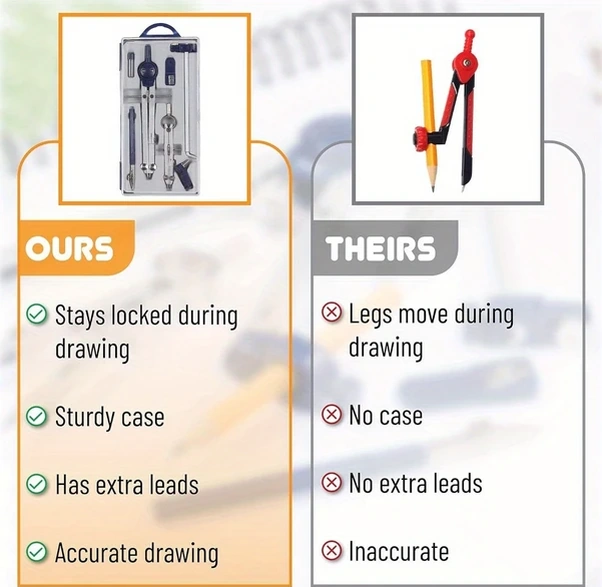 OURS

Stays locked during drawing

Sturdy case

Has extra leads

Accurate drawing

THEIRS

Legs move during drawing

No case

No extra leads

Inaccurate