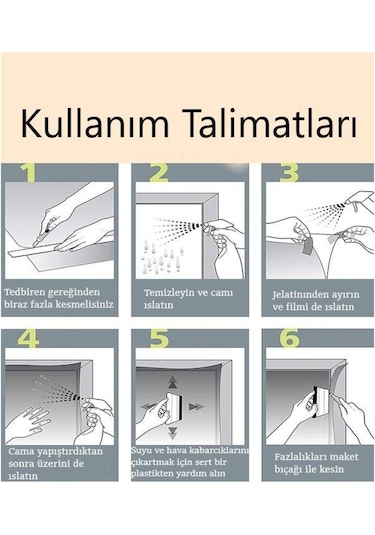 Kullanım Talimatları

1

Tedbiren gereğinden biraz fazla kesmelisiniz

2

Temizleyin ve camı ıslatın

3

Jelatininden ayırın ve filmi de ıslatın

4

Cama yapıştırdıktan sonra üzerini de ıslatın

5

Suyu ve hava kabarcıklarını çıkartmak için sert bir plastikten yardım alın

6

Fazlalıkları maket bıçağı ile kesin