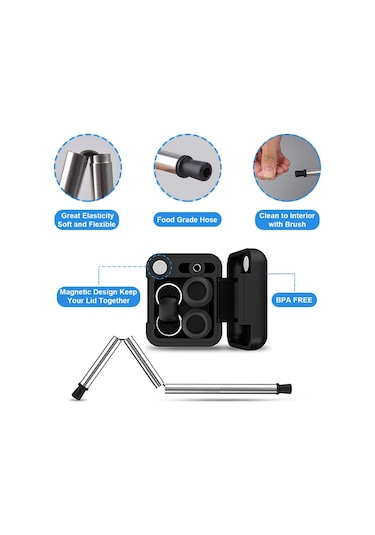 Great Elasticity
Soft and Flexible

Food Grade Hose

Clean to Interior
with Brush

Magnetic Design Keep
Your Lid Together

BPA FREE