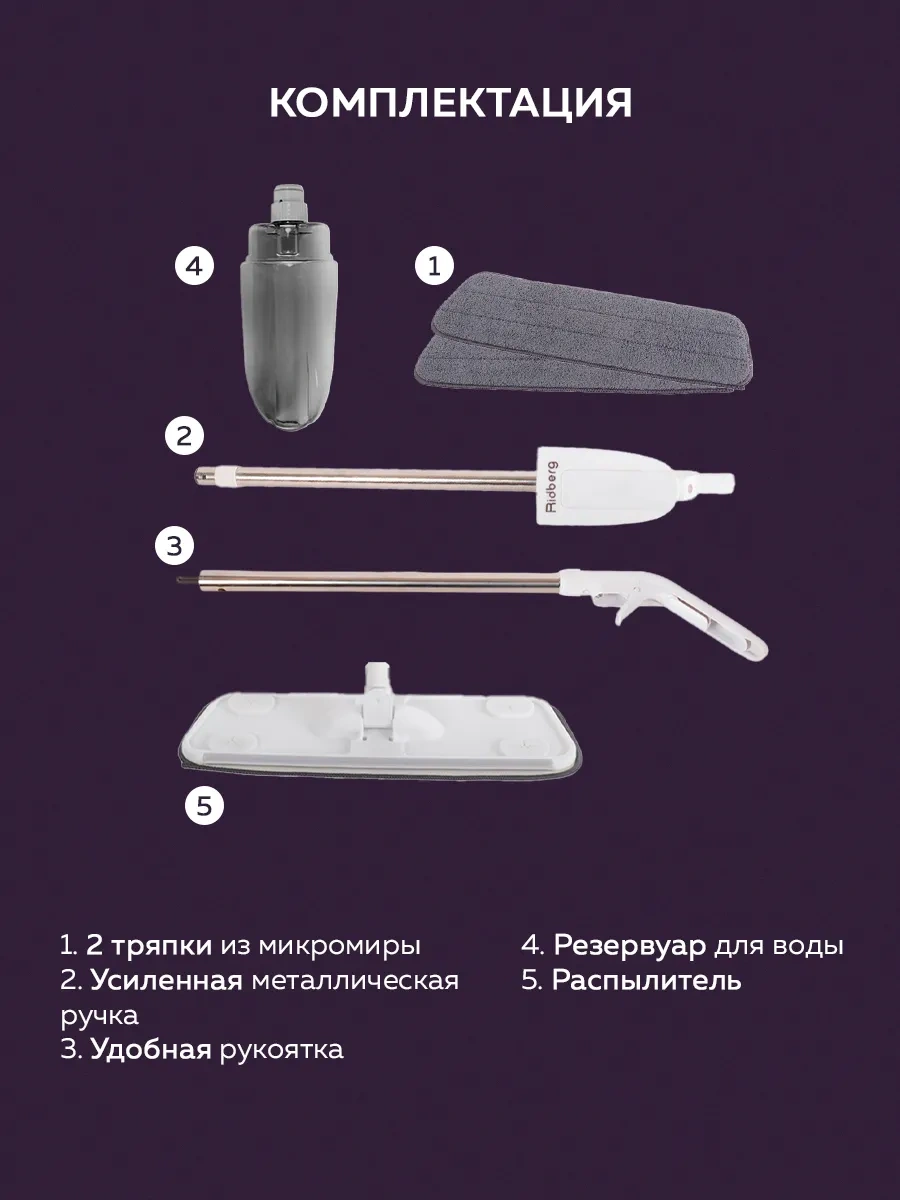 КОМПЛЕКТАЦИЯ

4

1

2

Ridberg

3

5

1. 2 тряпки из микромиры
2. Усиленная металлическая ручка
3. Удобная рукоятка

4. Резервуар для воды
5. Распылитель