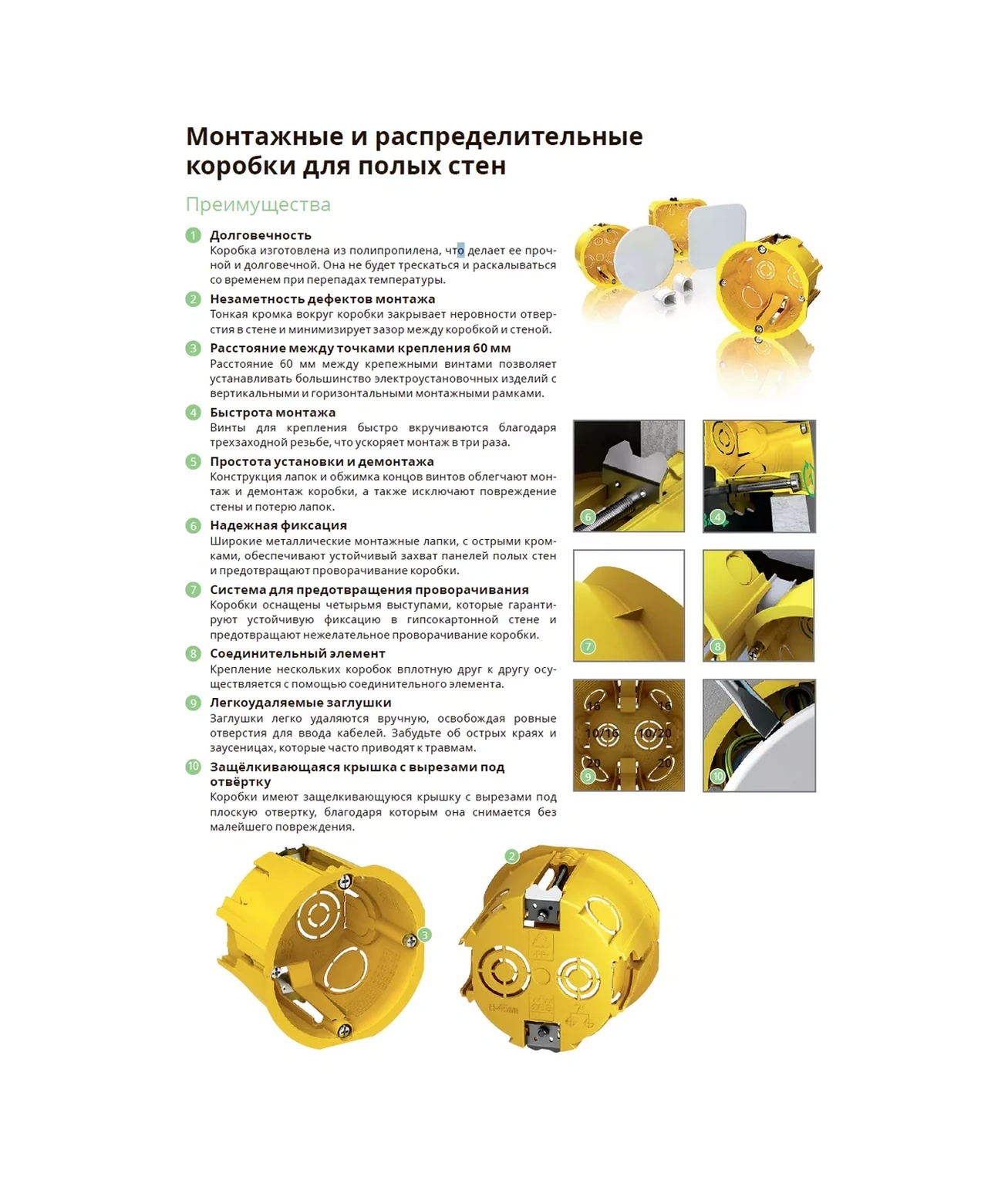 Монтажные и распределительные коробки для полых стен

Преимущества

1 Долговечность
Коробка изготовлена из полипропилена, что делает ее прочной и долговечной. Она не будет трескаться и раскалываться со временем при перепадах температуры.

2 Незаметность дефектов монтажа
Тонкая кромка вокруг коробки закрывает неровности отверстия в стене и минимизирует зазор между коробкой и стеной.

3 Расстояние между точками крепления 60 мм
Расстояние 60 мм между крепежными винтами позволяет устанавливать большинство электроустановочных изделий с вертикальными и горизонтальными монтажными рамками.

4 Быстрота монтажа
Винты для крепления быстро вкручиваются благодаря трехзаходной резьбе, что ускоряет монтаж в три раза.

5 Простота установки и демонтажа
Конструкция лапок и обжимка концов винтов облегчают монтаж и демонтаж коробки, а также исключают повреждение стены и потерю лапок.

6 Надежная фиксация
Широкие металлические монтажные лапки, с острыми кромками, обеспечивают устойчивый захват панелей полых стен и предотвращают проворачивание коробки.

7 Система для предотвращения проворачивания
Коробки оснащены четырьмя выступами, которые гарантируют устойчивую фиксацию в гипсокартонной стене и предотвращают нежелательное проворачивание коробки.

8 Соединительный элемент
Крепление нескольких коробок вплотную друг к другу осуществляется с помощью соединительного элемента.

9 Легкоудаляемые заглушки
Заглушки легко удаляются вручную, освобождая ровные отверстия для ввода кабелей. Забудьте об острых краях и заусеницах, которые часто приводят к травмам.

10 Защёлкивающаяся крышка с вырезами под отвёртку
Коробки имеют защелкивающуюся крышку с вырезами под плоскую отвертку, благодаря которым она снимается без малейшего повреждения.

6 4 7 8
16 16 10/16 10/20 20 20 9 10
3 2