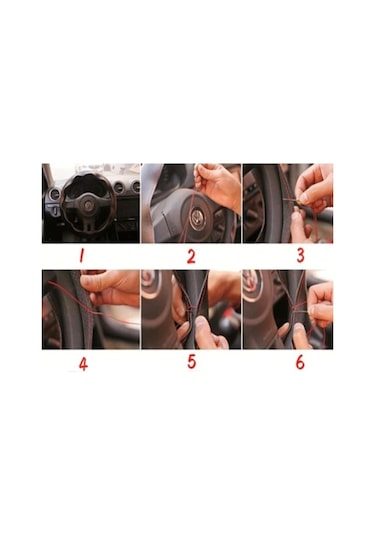 1 2 3

4 5 6