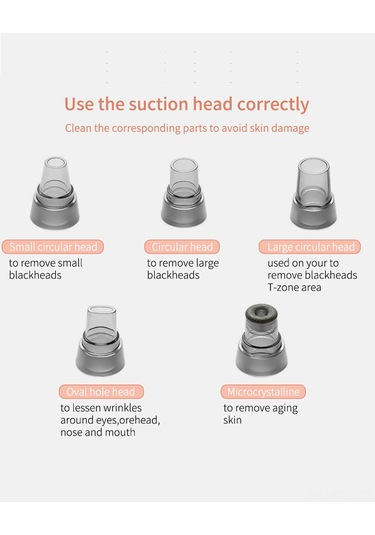 Use the suction head correctly

Clean the corresponding parts to avoid skin damage

Small circular head
to remove small blackheads

Circular head
to remove large blackheads

Large circular head
used on your to remove blackheads T-zone area

Oval hole head
to lessen wrinkles around eyes,orehead, nose and mouth

Microcrystalline
to remove aging skin