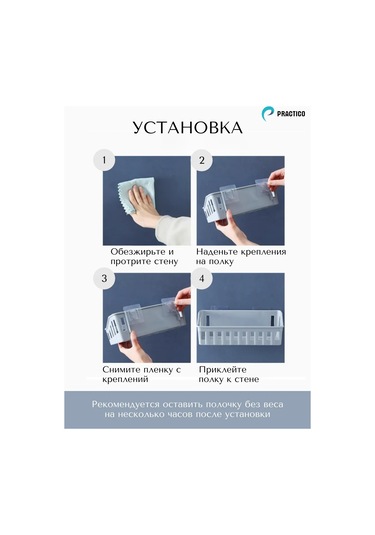 PRACTICO

УСТАНОВКА

1

Обезжирьте и протрите стену

2

Наденьте крепления на полку

3

Снимите пленку с креплений

4

Приклейте полку к стене

Рекомендуется оставить полочку без веса на несколько часов после установки