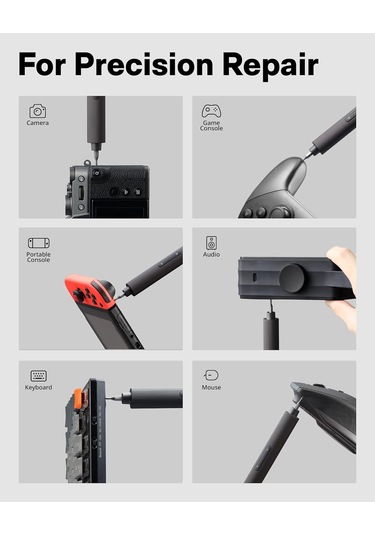 For Precision Repair

Camera

Game Console

Portable Console

Audio

Keyboard

Mouse