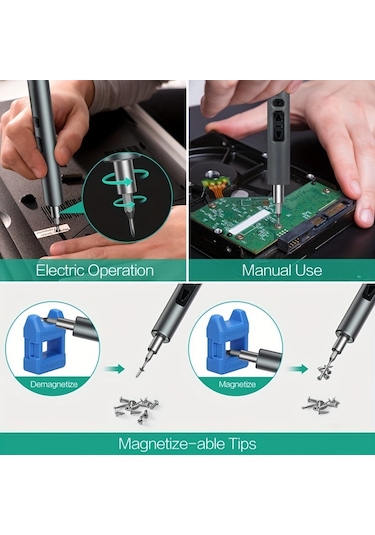 Electric Operation

Manual Use

Demagnetize

Magnetize

Magnetize-able Tips