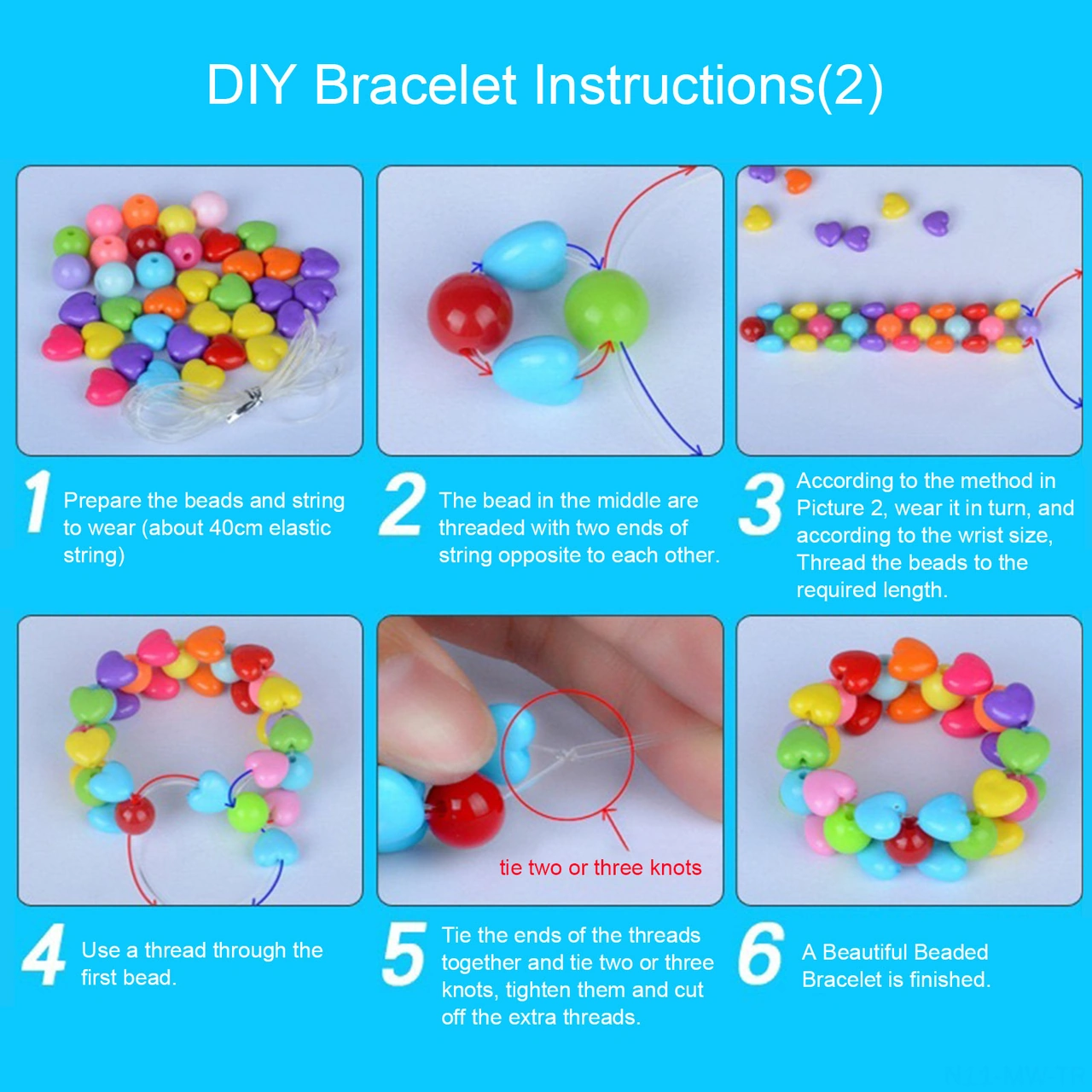 DIY Bracelet Instructions(2)

1 Prepare the beads and string to wear (about 40cm elastic string)

2 The bead in the middle are threaded with two ends of string opposite to each other.

3 According to the method in Picture 2, wear it in turn, and according to the wrist size, Thread the beads to the required length.

tie two or three knots

4 Use a thread through the first bead.

5 Tie the ends of the threads together and tie two or three knots, tighten them and cut off the extra threads.

6 A Beautiful Beaded Bracelet is finished.