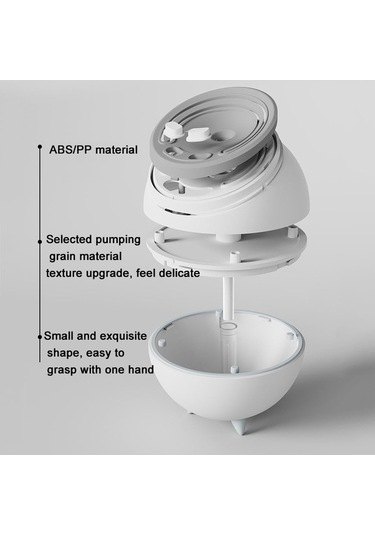 ABS/PP material

Selected pumping grain material texture upgrade, feel delicate

Small and exquisite shape, easy to grasp with one hand