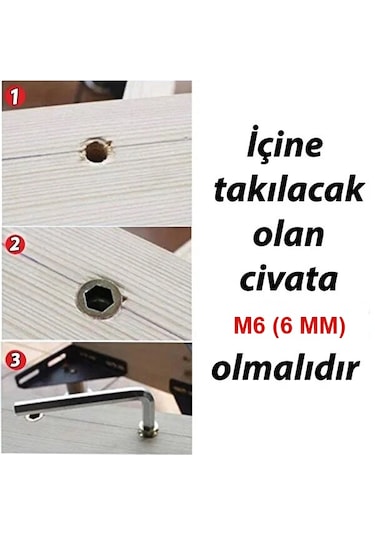 1

2

3

İçine takılacak olan civata M6 (6 MM) olmalıdır