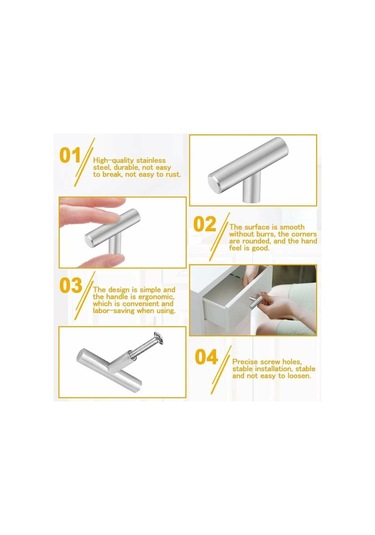 01

High-quality stainless steel, durable, not easy to break, not easy to rust.

02

The surface is smooth without burrs, the corners are rounded, and the hand feel is good.

03

The design is simple and the handle is ergonomic, which is convenient and labor-saving when using.

04

Precise screw holes, stable installation, stable and not easy to loosen.