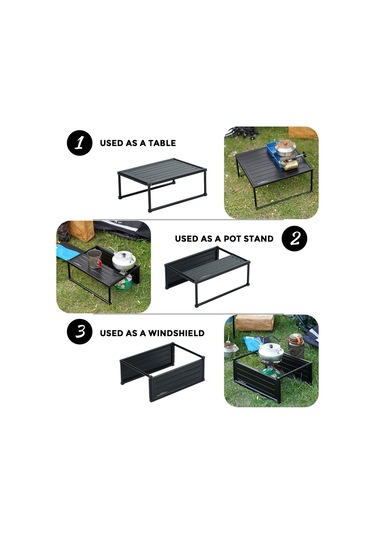 1 USED AS A TABLE

USED AS A POT STAND 2

3 USED AS A WINDSHIELD