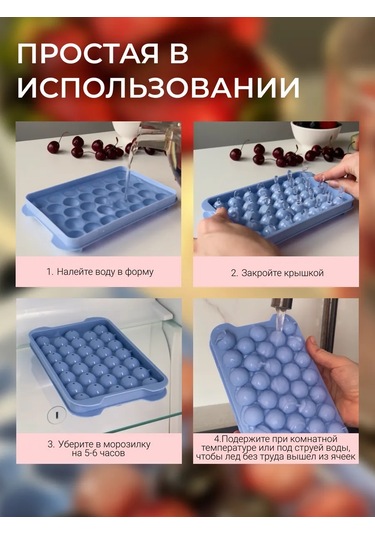 ПРОСТАЯ В ИСПОЛЬЗОВАНИИ

1. Налейте воду в форму

2. Закройте крышкой

3. Уберите в морозилку на 5-6 часов

4.Подержите при комнатной температуре или под струей воды, чтобы лед без труда вышел из ячеек