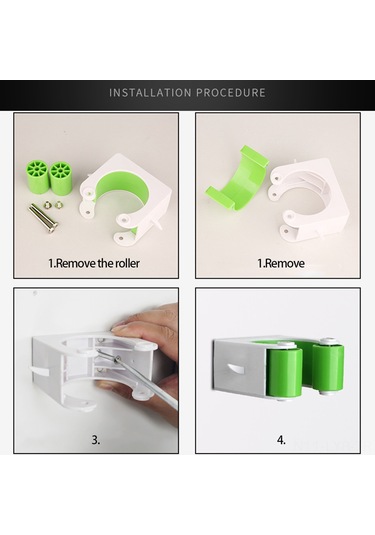 INSTALLATION PROCEDURE

1.Remove the roller

1.Remove

3.

4.