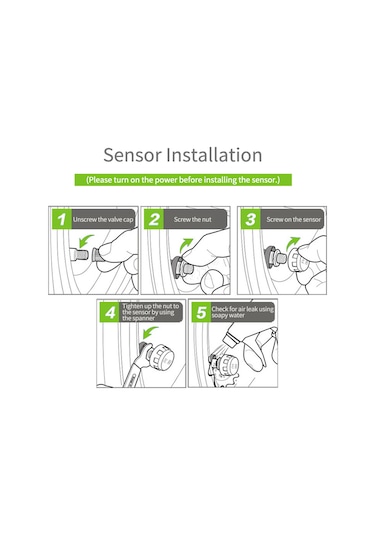 Sensor Installation

(Please turn on the power before installing the sensor.)

1 Unscrew the valve cap

2 Screw the nut

3 Screw on the sensor

4 Tighten up the nut to the sensor by using the spanner

5 Check for air leak using soapy water