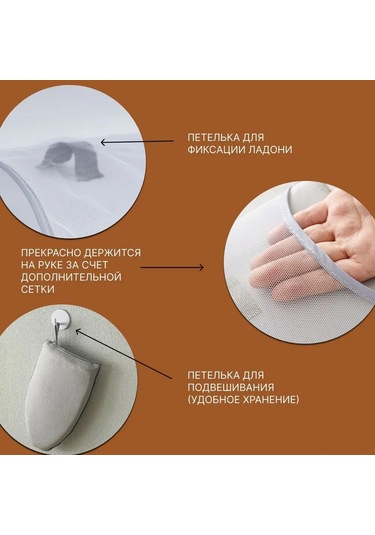 ПЕТЕЛЬКА ДЛЯ ФИКСАЦИИ ЛАДОНИ

ПРЕКРАСНО ДЕРЖИТСЯ НА РУКЕ ЗА СЧЕТ ДОПОЛНИТЕЛЬНОЙ СЕТКИ

ПЕТЕЛЬКА ДЛЯ ПОДВЕШИВАНИЯ (УДОБНОЕ ХРАНЕНИЕ)