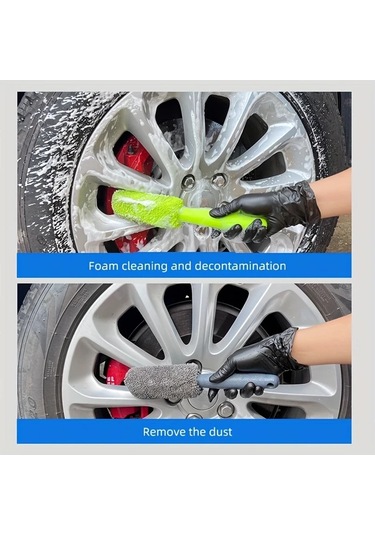 Foam cleaning and decontamination

Remove the dust