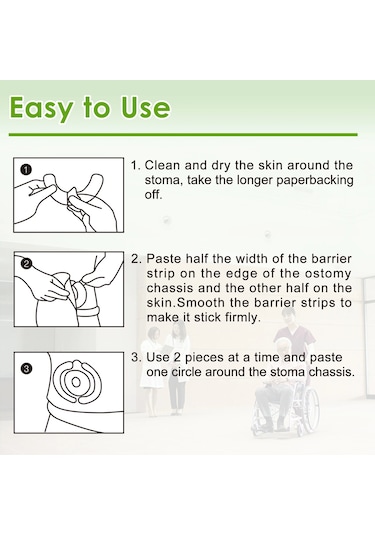 Easy to Use

1

1. Clean and dry the skin around the stoma, take the longer paperbacking off.

2

2. Paste half the width of the barrier strip on the edge of the ostomy chassis and the other half on the skin.Smooth the barrier strips to make it stick firmly.

3

3. Use 2 pieces at a time and paste one circle around the stoma chassis.