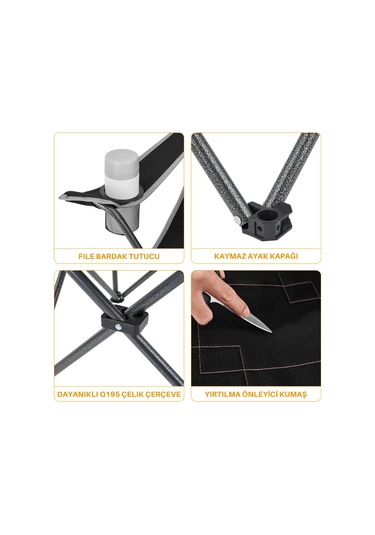 FILE BARDAK TUTUCU

KAYMAZ AYAK KAPAĞI

DAYANIKLI Q195 ÇELİK ÇERÇEVE

YIRTILMA ÖNLEYİCİ KUMAŞ