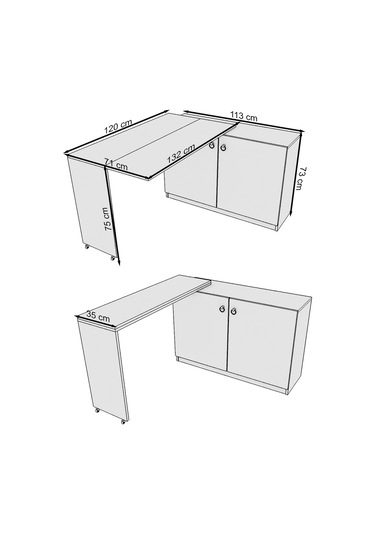 120 cm
113 cm
71 cm
132 cm
73 cm
75 cm
35 cm