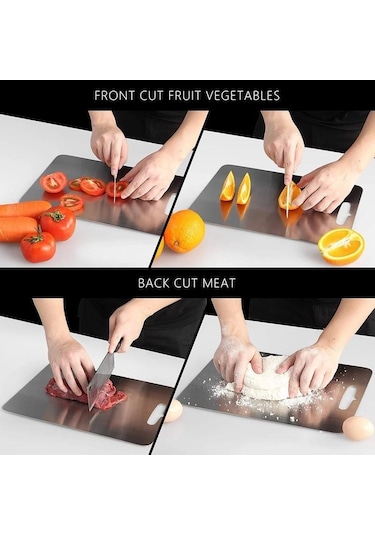 FRONT CUT FRUIT VEGETABLES

BACK CUT MEAT