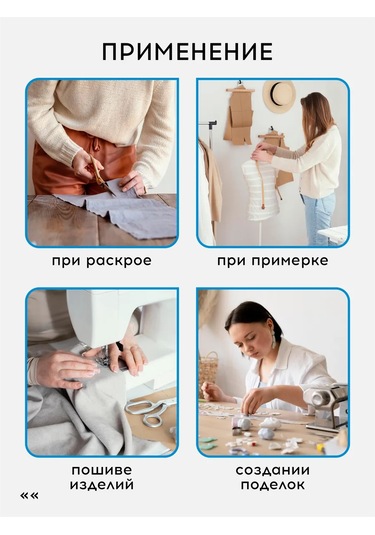 ПРИМЕНЕНИЕ

при раскрое

при примерке

пошиве изделий

создании поделок

««