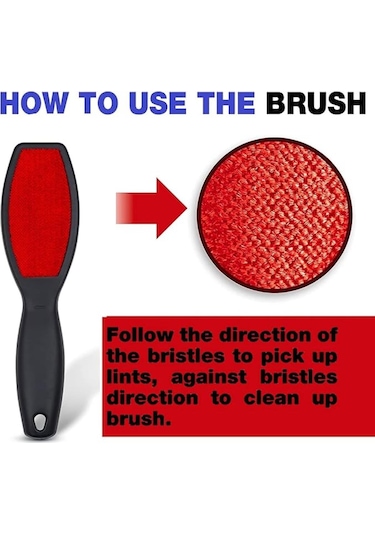 HOW TO USE THE BRUSH

Follow the direction of the bristles to pick up lints, against bristles direction to clean up brush.