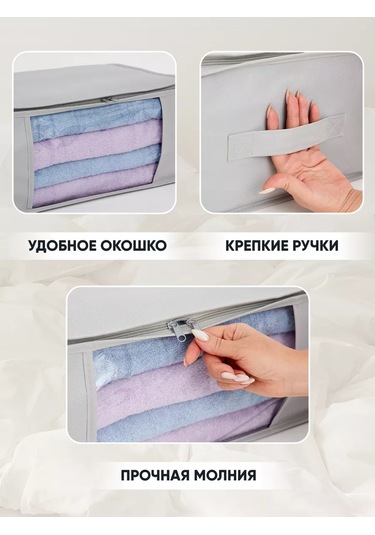 УДОБНОЕ ОКОШКО

КРЕПКИЕ РУЧКИ

ПРОЧНАЯ МОЛНИЯ