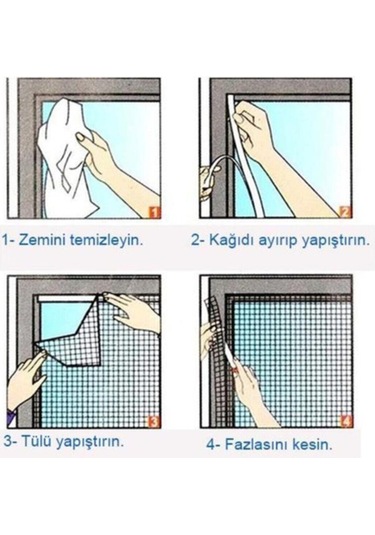 1

1- Zemini temizleyin.

2

2- Kağıdı ayırıp yapıştırın.

3

3- Tülü yapıştırın.

4

4- Fazlasını kesin.