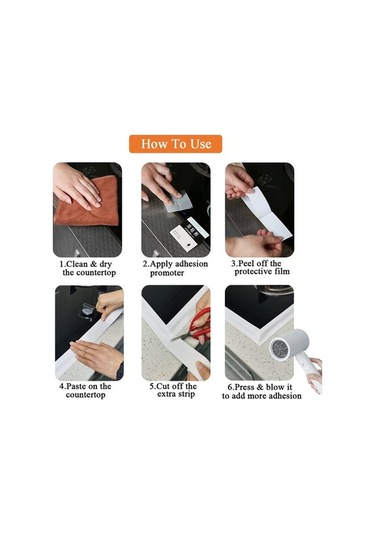 How To Use

1.Clean & dry the countertop

2.Apply adhesion promoter

3.Peel off the protective film

4.Paste on the countertop

5.Cut off the extra strip

6.Press & blow it to add more adhesion