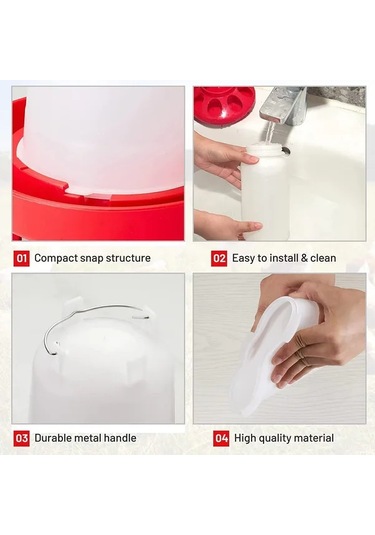 01 Compact snap structure

02 Easy to install & clean

03 Durable metal handle

04 High quality material