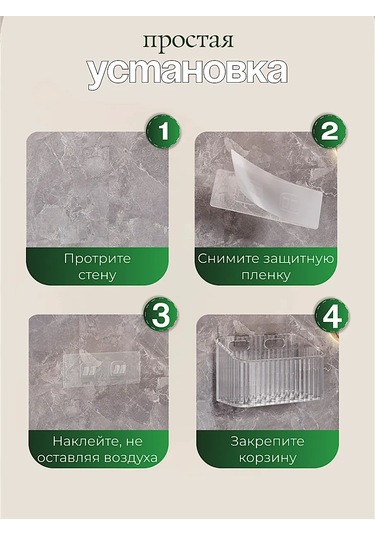 простая
установка

1
Протрите стену

2
Снимите защитную пленку

3
Наклейте, не оставляя воздуха

4
Закрепите корзину