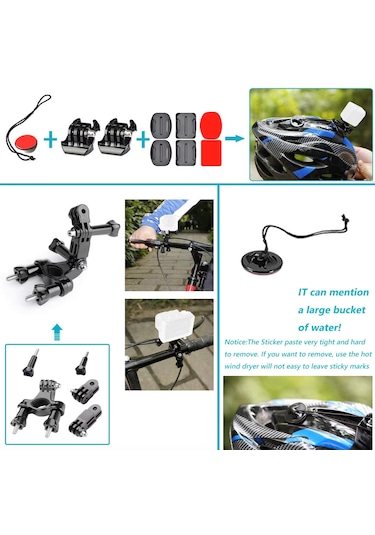 IT can mention a large bucket of water!

Notice:The Sticker paste very tight and hard to remove. If you want to remove, use the hot wind dryer will not easy to leave sticky marks