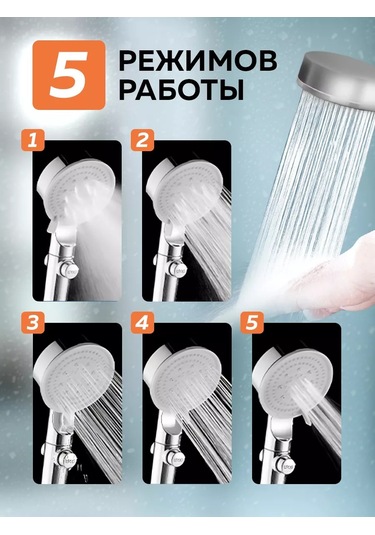 5 РЕЖИМОВ РАБОТЫ

1

2

3

4

5