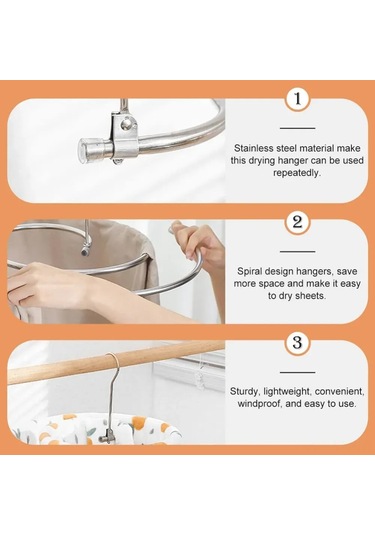 1

Stainless steel material make this drying hanger can be used repeatedly.

2

Spiral design hangers, save more space and make it easy to dry sheets.

3

Sturdy, lightweight, convenient, windproof, and easy to use.