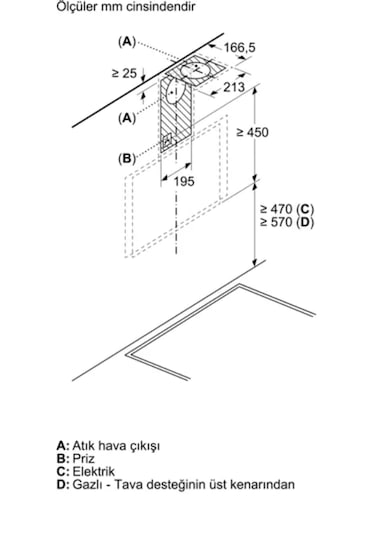 Ölçüler mm cinsindendir

(A)
166,5
≥ 25
213
(A)
≥ 450
(B)
195
≥ 470 (C)
≥ 570 (D)

A: Atık hava çıkışı
B: Priz
C: Elektrik
D: Gazlı - Tava desteğinin üst kenarından