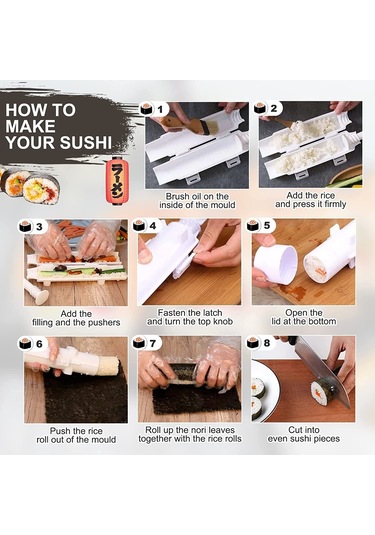 HOW TO MAKE YOUR SUSHI

ラーメン

1

Brush oil on the inside of the mould

2

Add the rice and press it firmly

3

Add the filling and the pushers

4

Fasten the latch and turn the top knob

5

Open the lid at the bottom

6

Push the rice roll out of the mould

7

Roll up the nori leaves together with the rice rolls

8

Cut into even sushi pieces