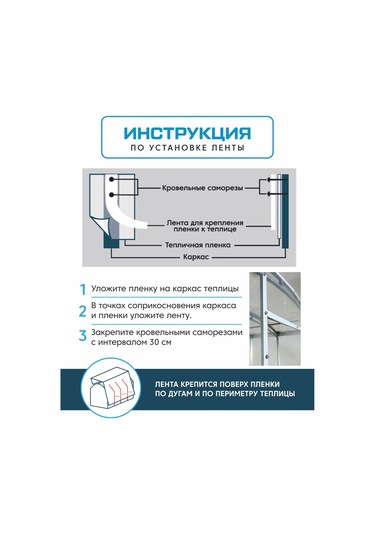 ИНСТРУКЦИЯ
ПО УСТАНОВКЕ ЛЕНТЫ

Кровельные саморезы
Лента для крепления пленки к теплице
Тепличная пленка
Каркас

1 Уложите пленку на каркас теплицы
2 В точках соприкосновения каркаса и пленки уложите ленту.
3 Закрепите кровельными саморезами с интервалом 30 см

ЛЕНТА КРЕПИТСЯ ПОВЕРХ ПЛЕНКИ ПО ДУГАМ И ПО ПЕРИМЕТРУ ТЕПЛИЦЫ