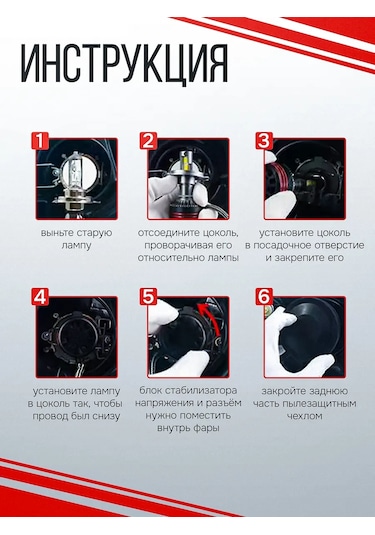 ИНСТРУКЦИЯ

1
выньте старую лампу

2
отсоедините цоколь, проворачивая его относительно лампы

3
установите цоколь в посадочное отверстие и закрепите его

4
установите лампу в цоколь так, чтобы провод был снизу

5
блок стабилизатора напряжения и разъём нужно поместить внутрь фары

6
закройте заднюю часть пылезащитным чехлом