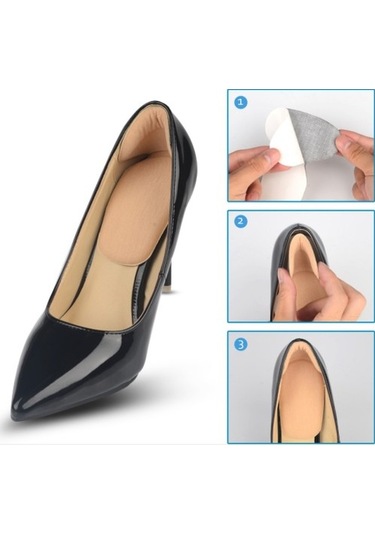 1

2

3